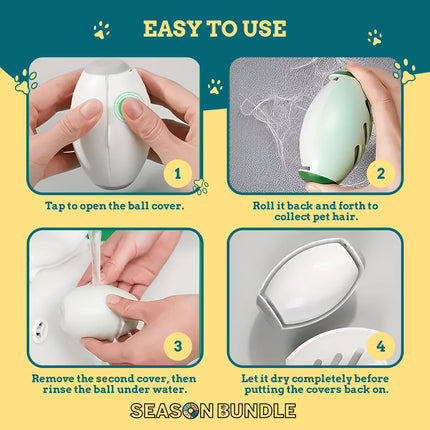 EASY TO USE

1

Tap to open the ball cover.

2

Roll it back and forth to collect pet hair.

3

Remove the second cover, then rinse the ball under water.

4

Let it dry completely before putting the covers back on.

SEASON BUNDLE